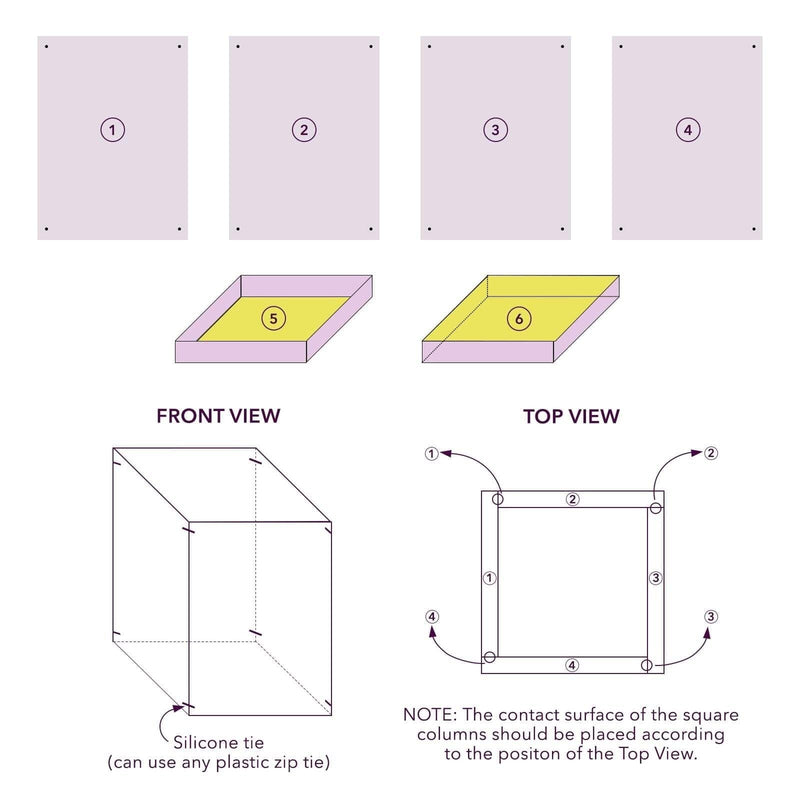 1 2 3 4

5 6

FRONT VIEW

Silicone tie
(can use any plastic zip tie)

TOP VIEW

1 2
2
1 3
4 3
4

NOTE: The contact surface of the square columns should be placed according to the positon of the Top View.