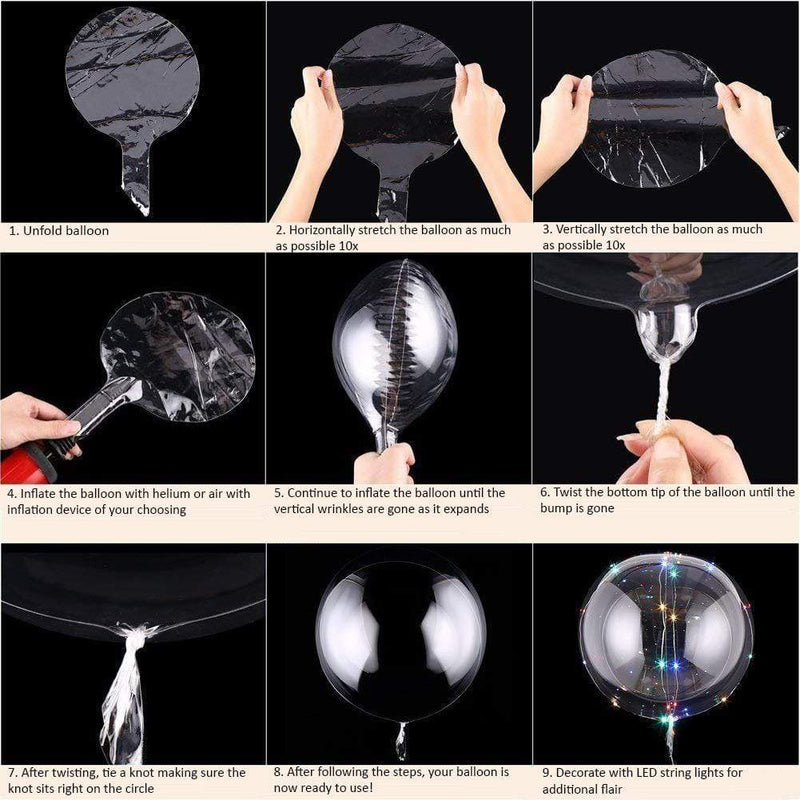 1. Unfold balloon

2. Horizontally stretch the balloon as much as possible 10x

3. Vertically stretch the balloon as much as possible 10x

4. Inflate the balloon with helium or air with inflation device of your choosing

5. Continue to inflate the balloon until the vertical wrinkles are gone as it expands

6. Twist the bottom tip of the balloon until the bump is gone

7. After twisting, tie a knot making sure the knot sits right on the circle

8. After following the steps, your balloon is now ready to use!

9. Decorate with LED string lights for additional flair